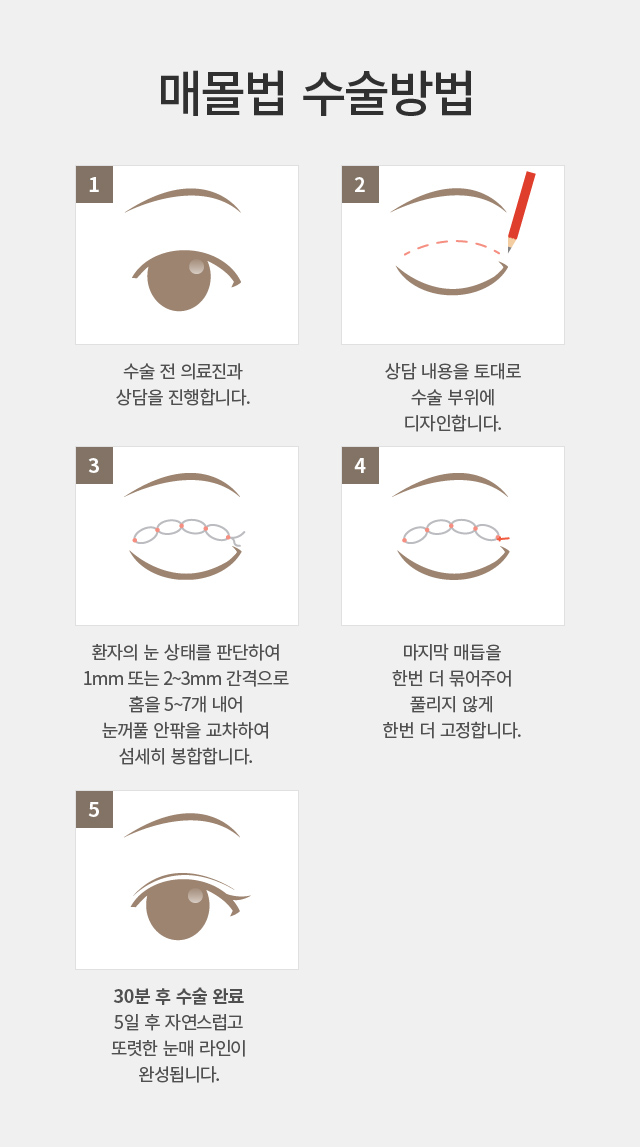 매몰법 수술방법

1

수술 전 의료진과
상담을 진행합니다.

2

상담 내용을 토대로
수술 부위에
디자인합니다.

3

환자의 눈 상태를 판단하여
1mm 또는 2~3mm 간격으로
홈을 5~7개 내어
눈꺼풀 안팎을 교차하여
섬세히 봉합합니다.

4

마지막 매듭을
한번 더 묶어주어
풀리지 않게
한번 더 고정합니다.

5

30분 후 수술 완료
5일 후 자연스럽고
또렷한 눈매 라인이
완성됩니다.