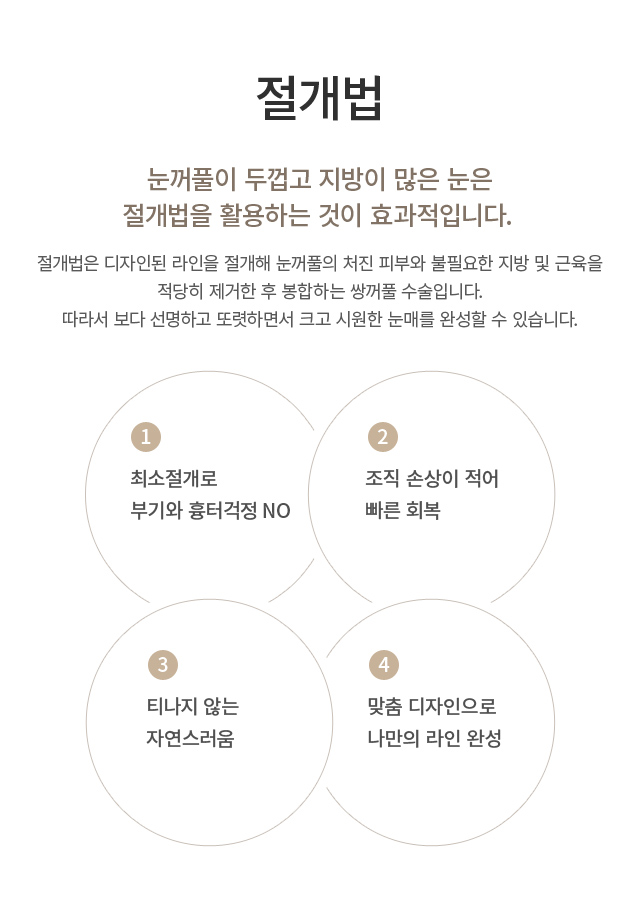 절개법

눈꺼풀이 두껍고 지방이 많은 눈은
절개법을 활용하는 것이 효과적입니다.

절개법은 디자인된 라인을 절개해 눈꺼풀의 처진 피부와 불필요한 지방 및 근육을 적당히 제거한 후 봉합하는 쌍꺼풀 수술입니다.
따라서 보다 선명하고 또렷하면서 크고 시원한 눈매를 완성할 수 있습니다.

1
최소절개로
부기와 흉터걱정 NO

2
조직 손상이 적어
빠른 회복

3
티나지 않는
자연스러움

4
맞춤 디자인으로
나만의 라인 완성