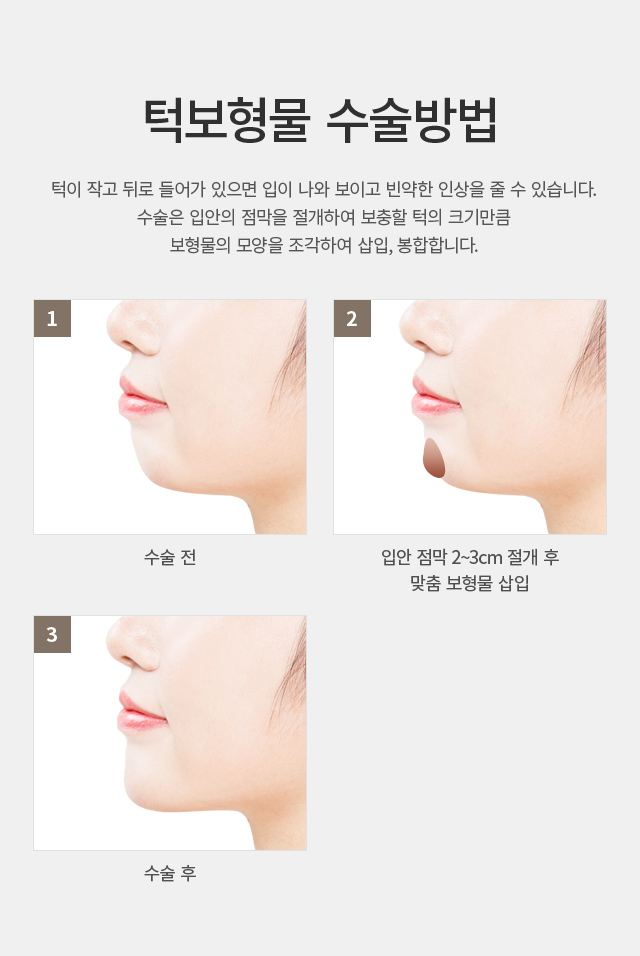 턱보형물 수술방법

턱이 작고 뒤로 들어가 있으면 입이 나와 보이고 빈약한 인상을 줄 수 있습니다.
수술은 입안의 점막을 절개하여 보충할 턱의 크기만큼
보형물의 모양을 조각하여 삽입, 봉합합니다.

1

수술 전

2

입안 점막 2~3cm 절개 후
맞춤 보형물 삽입

3

수술 후