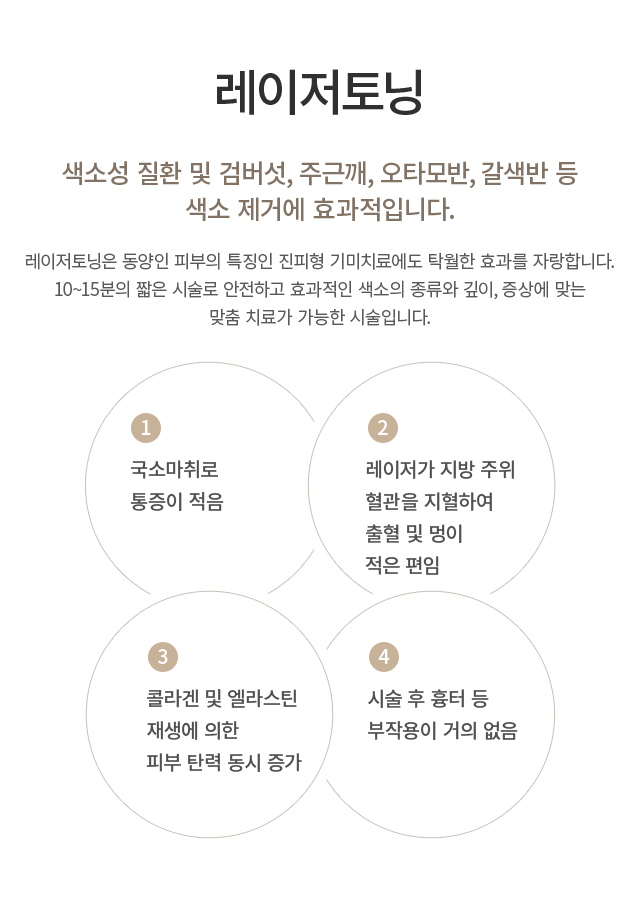 레이저토닝

색소성 질환 및 검버섯, 주근깨, 오타모반, 갈색반 등 색소 제거에 효과적입니다.

레이저토닝은 동양인 피부의 특징인 진피형 기미치료에도 탁월한 효과를 자랑합니다. 10~15분의 짧은 시술로 안전하고 효과적인 색소의 종류와 깊이, 증상에 맞는 맞춤 치료가 가능한 시술입니다.

1
국소마취로
통증이 적음

2
레이저가 지방 주위
혈관을 지혈하여
출혈 및 멍이
적은 편임

3
콜라겐 및 엘라스틴
재생에 의한
피부 탄력 동시 증가

4
시술 후 흉터 등
부작용이 거의 없음